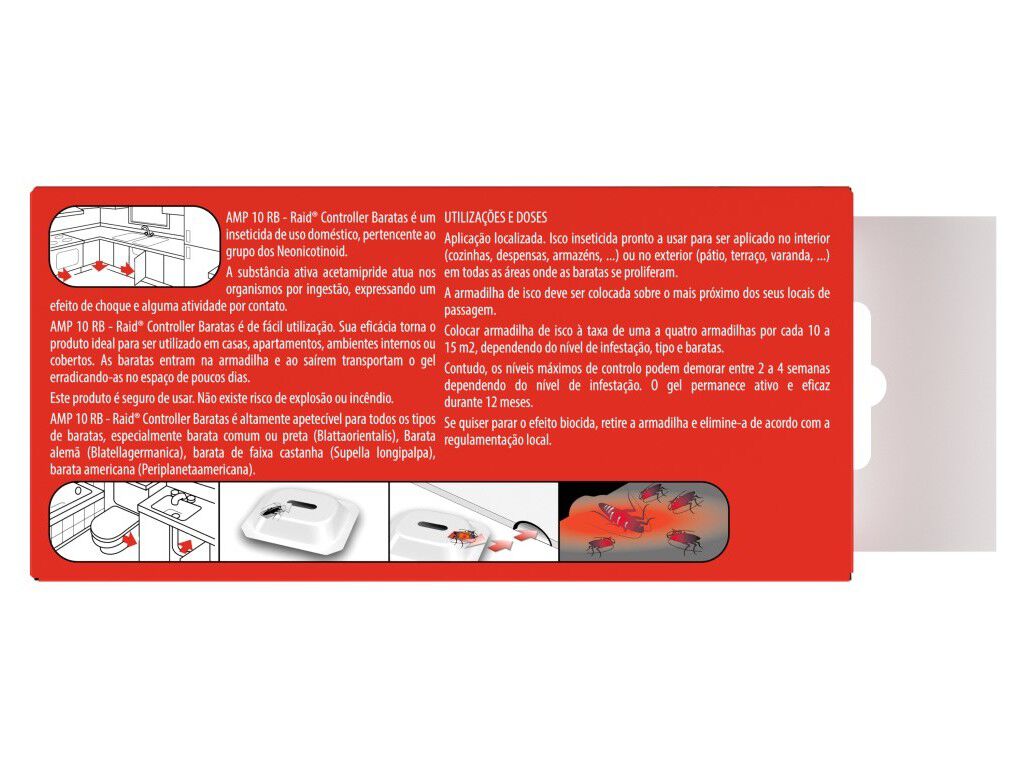 AMP 10 RB - Raid® Controller Baratas é um inseticida de uso doméstico, pertencente ao grupo dos Neonicotinoid.

A substância ativa acetamipride atua nos organismos por ingestão, expressando um efeito de choque e alguma atividade por contato.

AMP 10 RB - Raid® Controller Baratas é de fácil utilização. Sua eficácia torna o produto ideal para ser utilizado em casas, apartamentos, ambientes internos ou cobertos. As baratas entram na armadilha e ao saírem transportam o gel erradicando-as no espaço de poucos dias.

Este produto é seguro de usar. Não existe risco de explosão ou incêndio.

AMP 10 RB - Raid® Controller Baratas é altamente apetecível para todos os tipos de baratas, especialmente barata comum ou preta (Blattaorientalis), Barata alemã (Blatellagermanica), barata de faixa castanha (Supella longipalpa), barata americana (Periplanetaamericana).

UTILIZAÇÕES E DOSES

Aplicação localizada. Isco inseticida pronto a usar para ser aplicado no interior (cozinhas, despensas, armazéns, ...) ou no exterior (pátio, terraço, varanda, ...) em todas as áreas onde as baratas se proliferam.

A armadilha de isco deve ser colocada sobre o mais próximo dos seus locais de passagem.

Colocar armadilha de isco à taxa de uma a quatro armadilhas por cada 10 a 15 m2, dependendo do nível de infestação, tipo e baratas.

Contudo, os níveis máximos de controlo podem demorar entre 2 a 4 semanas dependendo do nível de infestação. O gel permanece ativo e eficaz durante 12 meses.

Se quiser parar o efeito biocida, retire a armadilha e elimine-a de acordo com a regulamentação local.