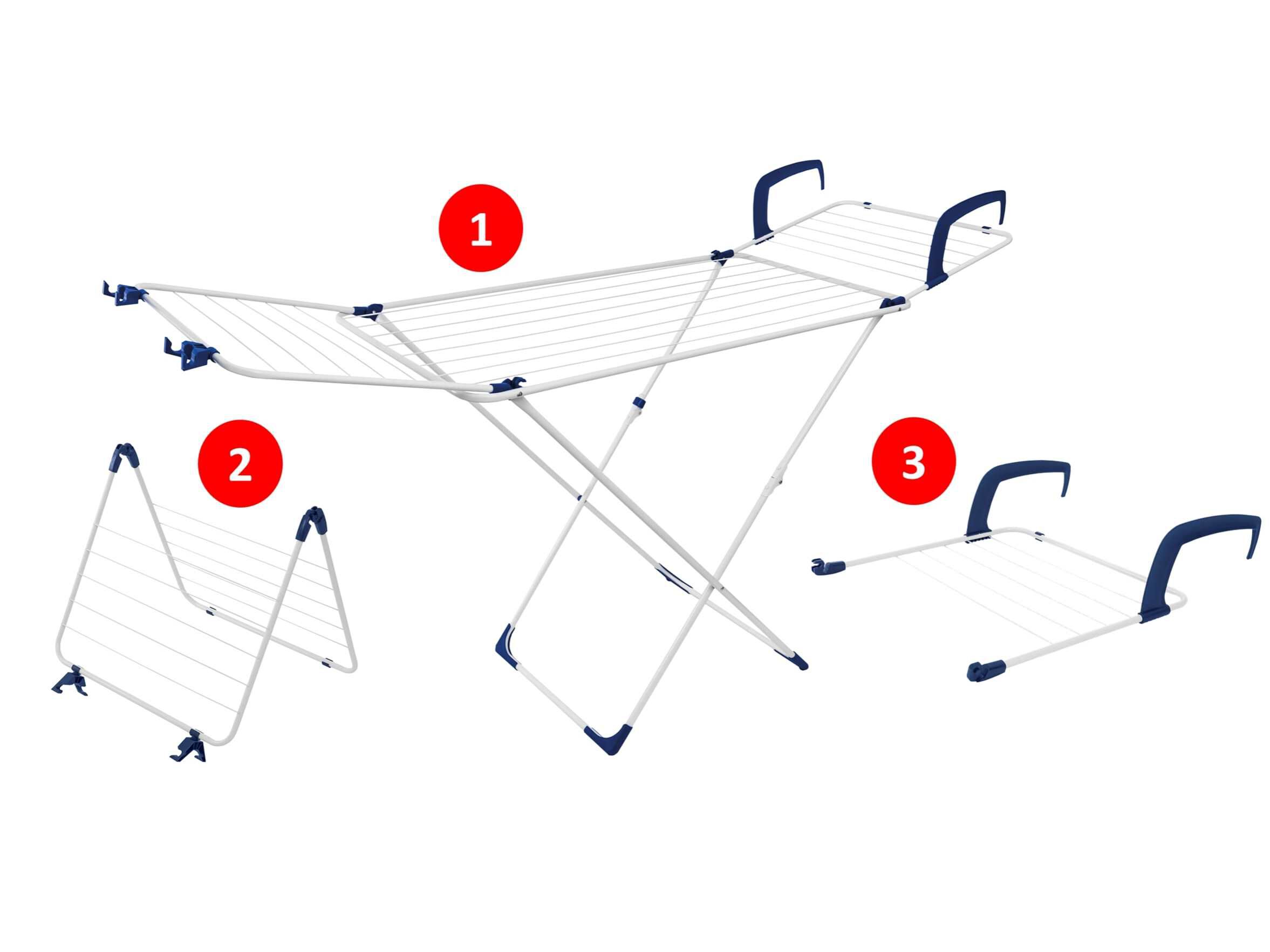 1

2

3