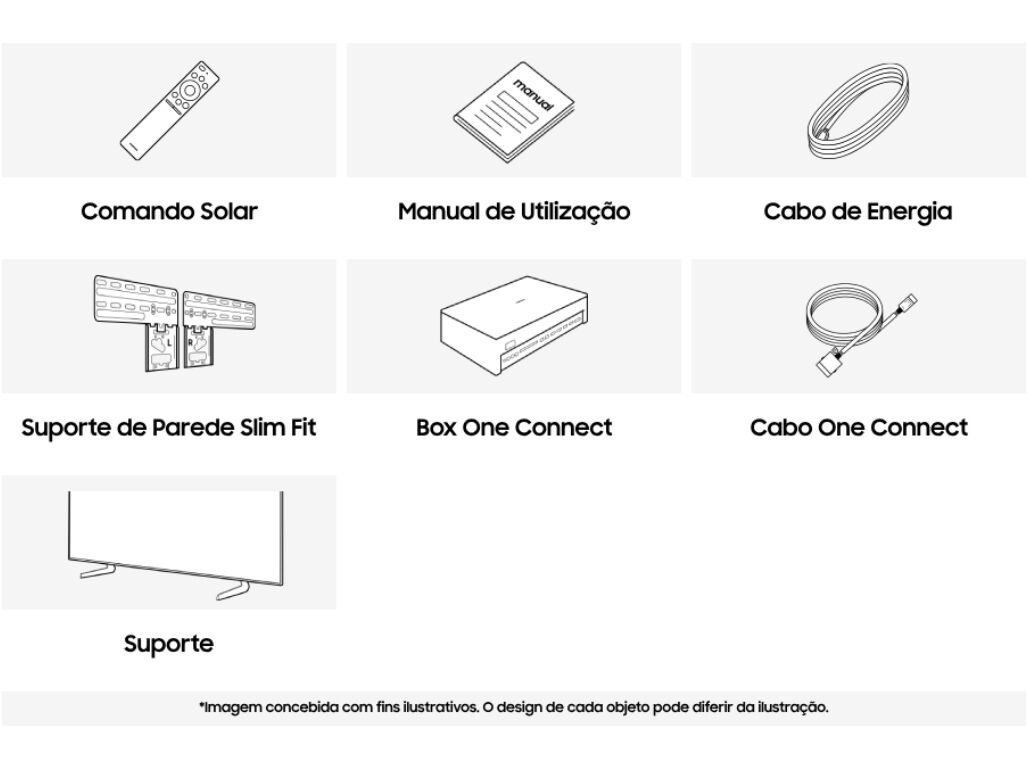 manual

Comando Solar

Manual de Utilização

Cabo de Energia

L

R

Suporte de Parede Slim Fit

Box One Connect

Cabo One Connect

Suporte

*Imagem concebida com fins ilustrativos. O design de cada objeto pode diferir da ilustração.