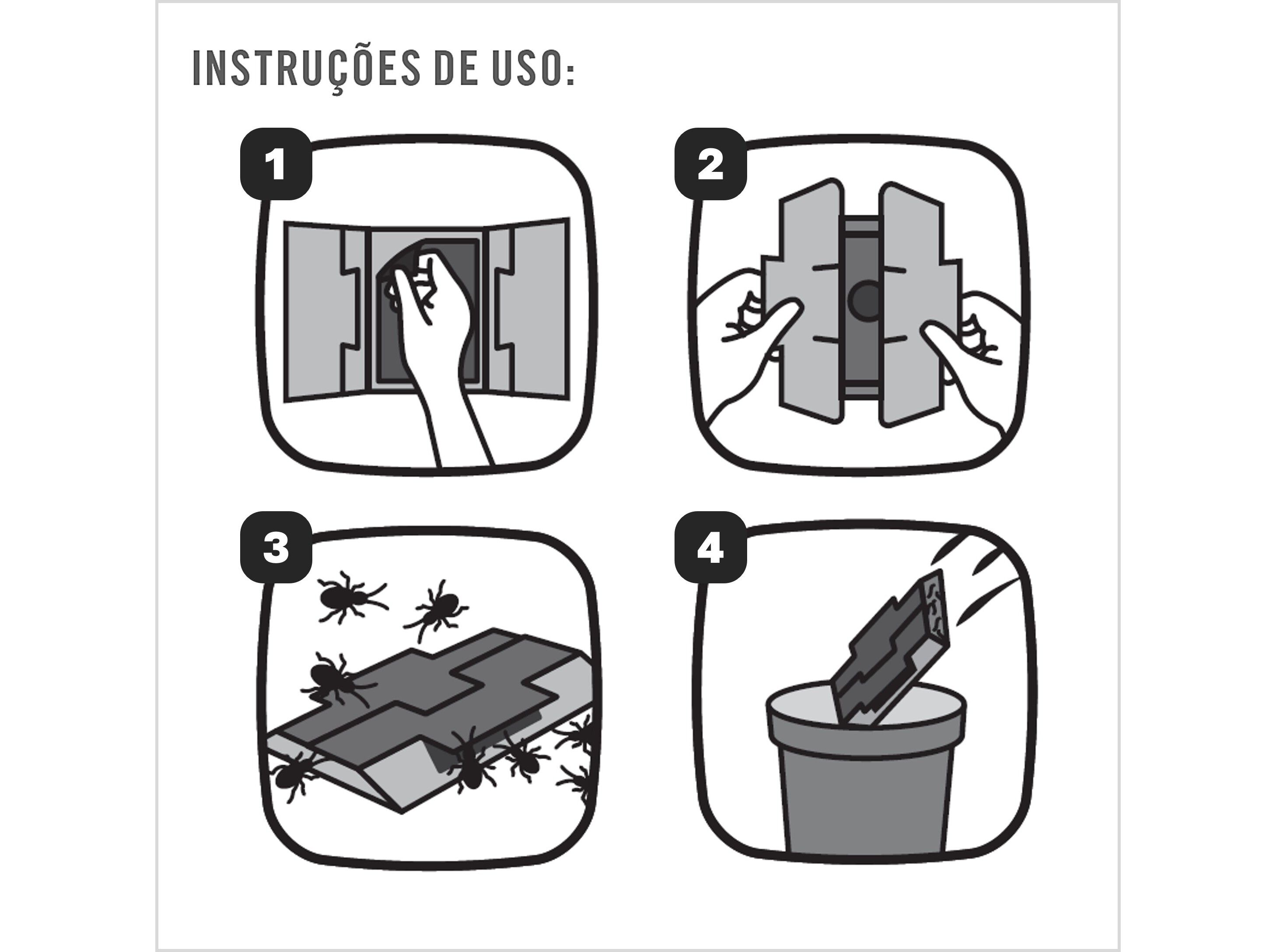 INSTRUÇÕES DE USO:

1

2

3

4