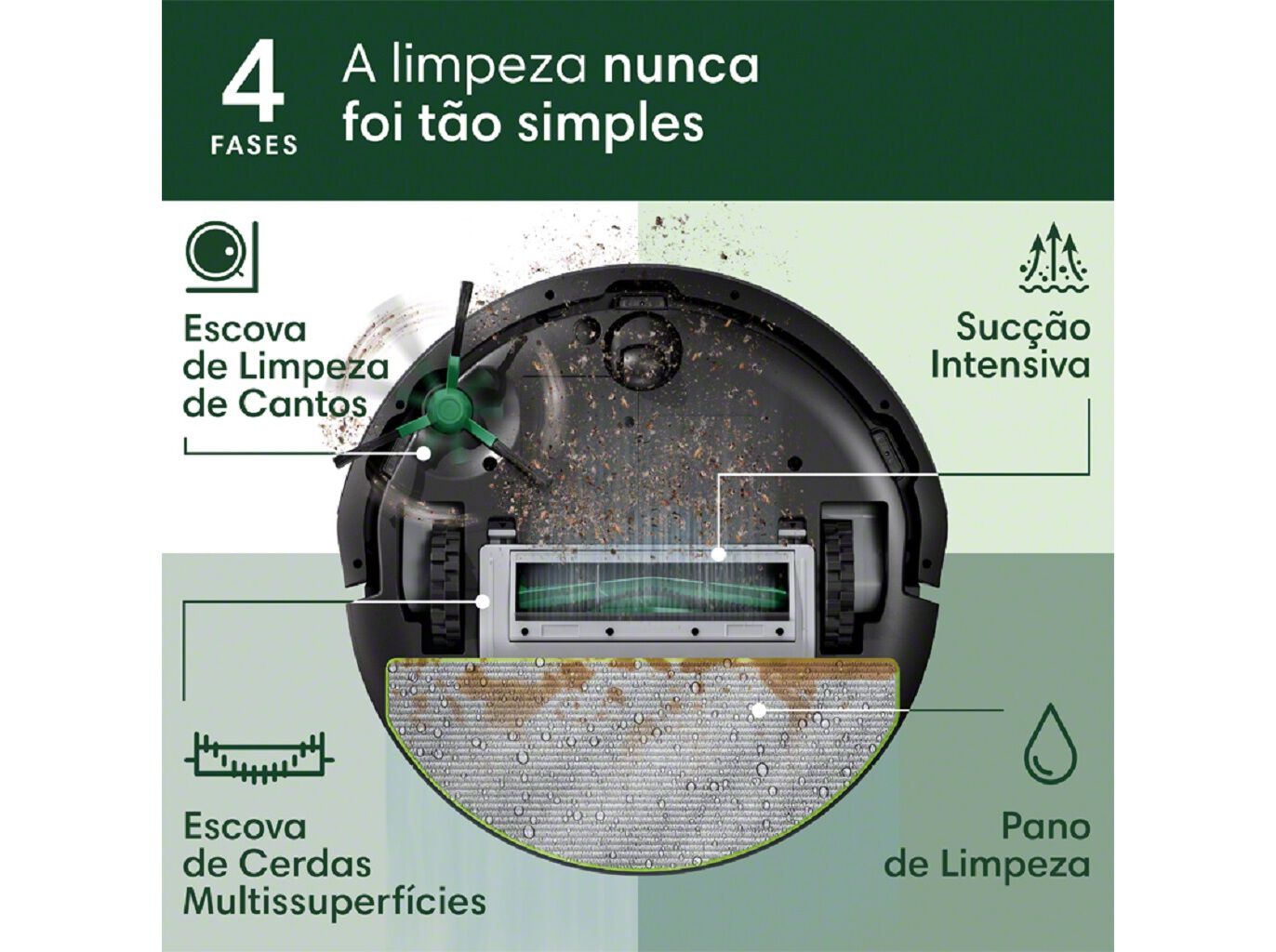 4
FASES

A limpeza nunca foi tão simples

Escova de Limpeza de Cantos

Sucção Intensiva

Escova de Cerdas Multissuperfícies

Pano de Limpeza