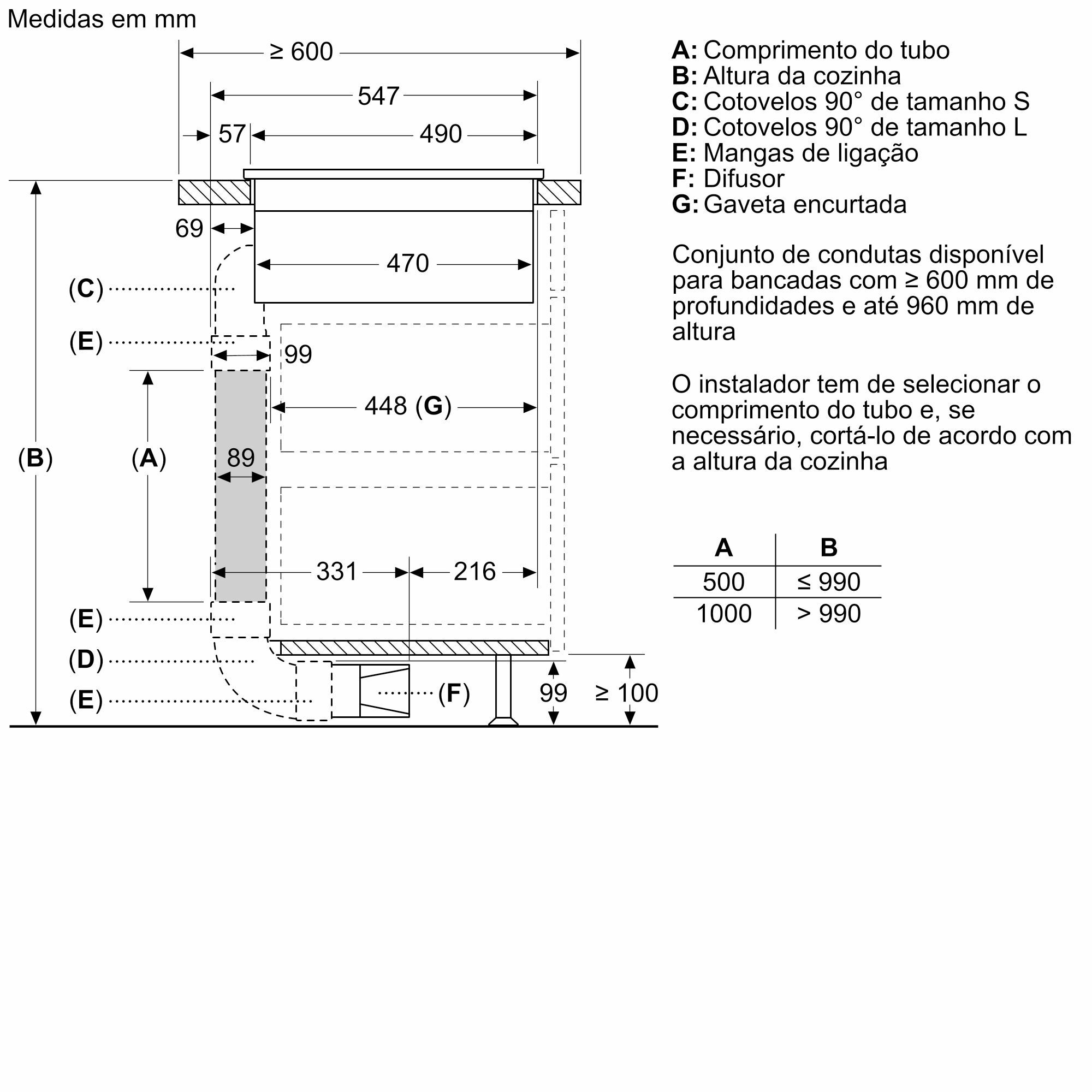 Medidas em mm

≥ 600

547

57

490

69

470

(C)

(E)

99

448 (G)

(B)

(A)

89

331

216

(E)

(D)

(E)

(F)

99

≥ 100

A: Comprimento do tubo
B: Altura da cozinha
C: Cotovelos 90° de tamanho S
D: Cotovelos 90° de tamanho L
E: Mangas de ligação
F: Difusor
G: Gaveta encurtada

Conjunto de condutas disponível para bancadas com ≥ 600 mm de profundidades e até 960 mm de altura

O instalador tem de selecionar o comprimento do tubo e, se necessário, cortá-lo de acordo com a altura da cozinha

| A | B |
|---|---|
| 500 | ≤ 990 |
| 1000 | > 990 |