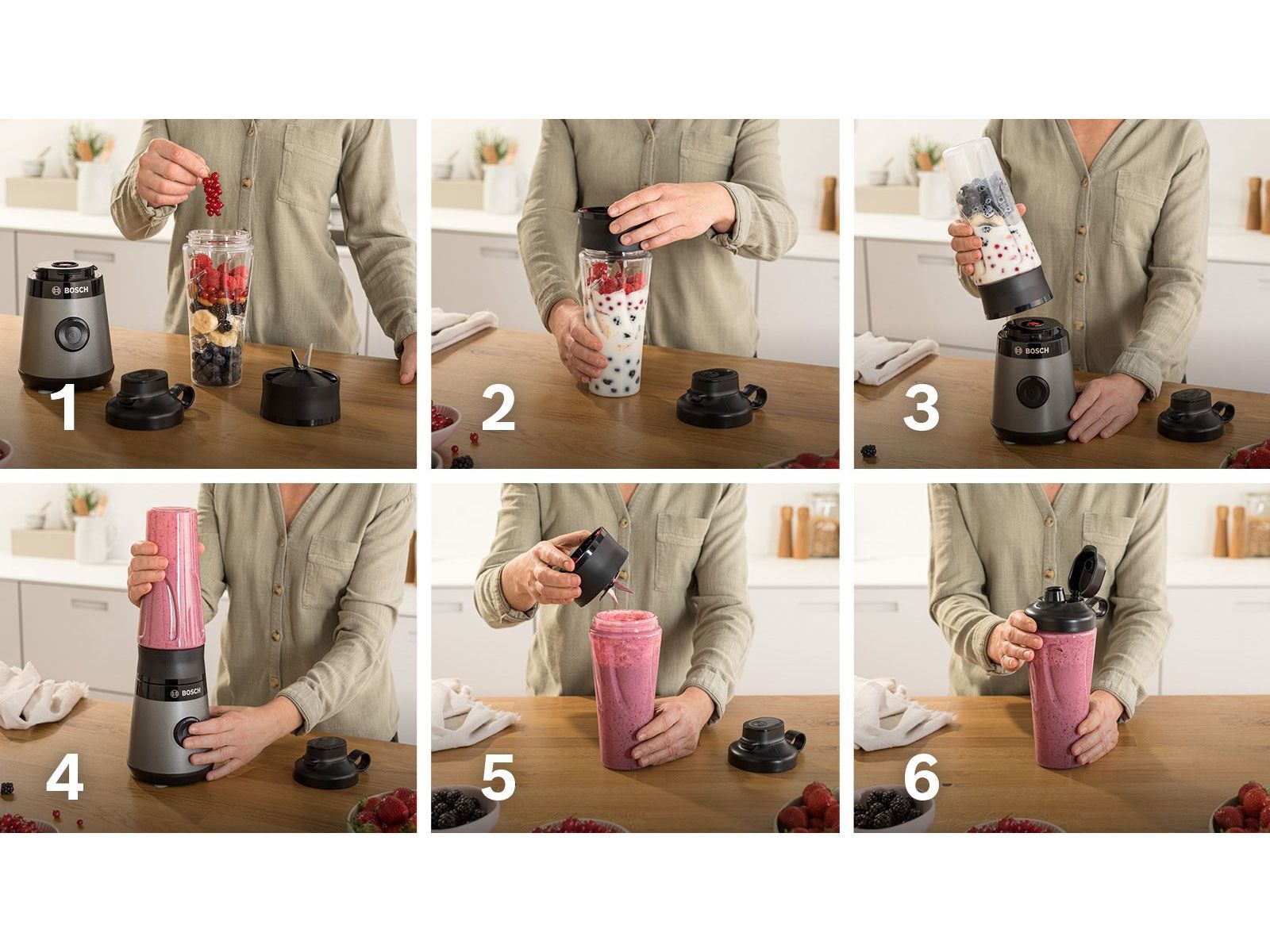 BOSCH
1

2

BOSCH
3

BOSCH
4

5

6