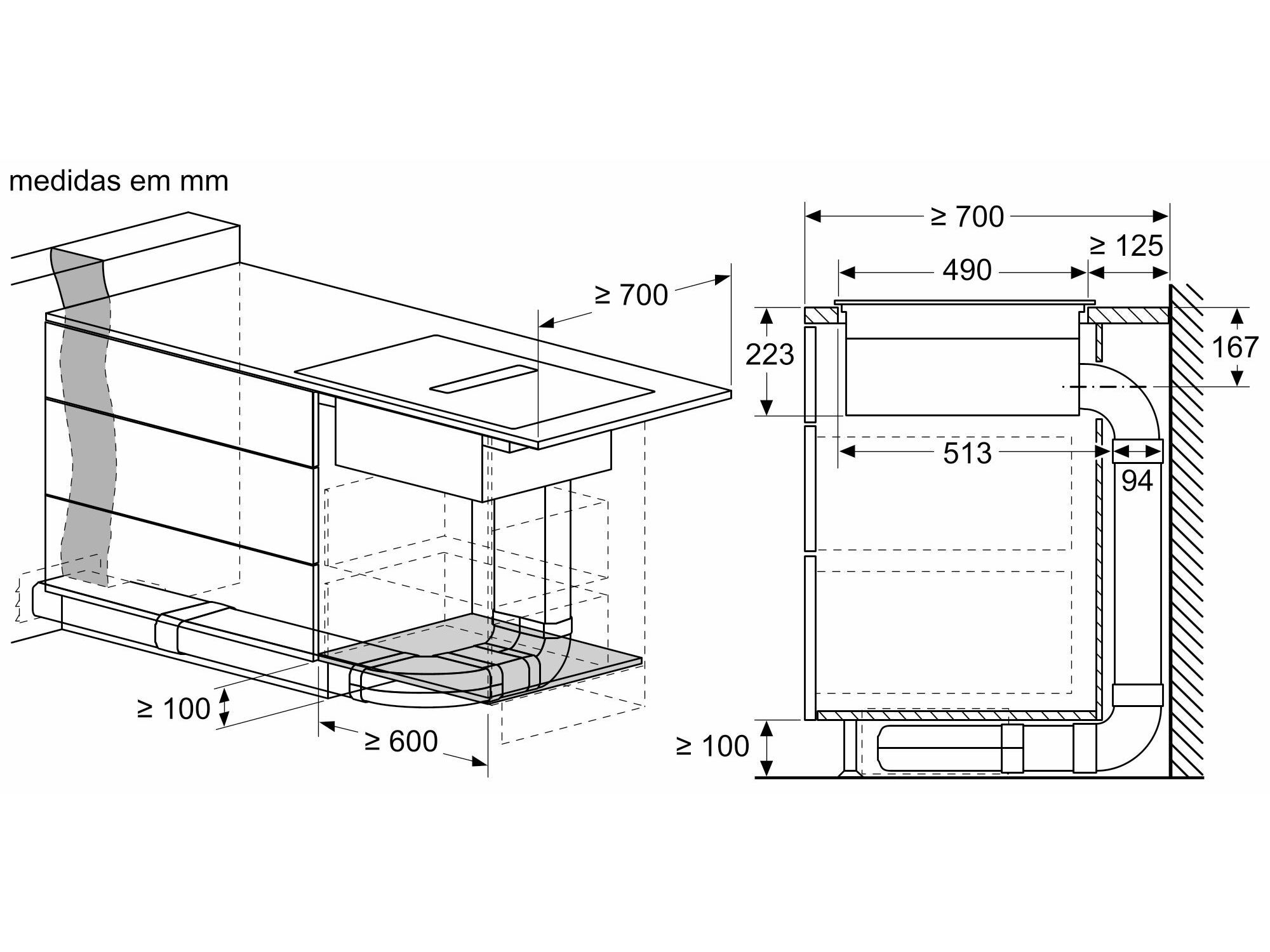 medidas em mm

≥ 700

≥ 100

≥ 600

≥ 700

≥ 125

490

223

167

513

94

≥ 100