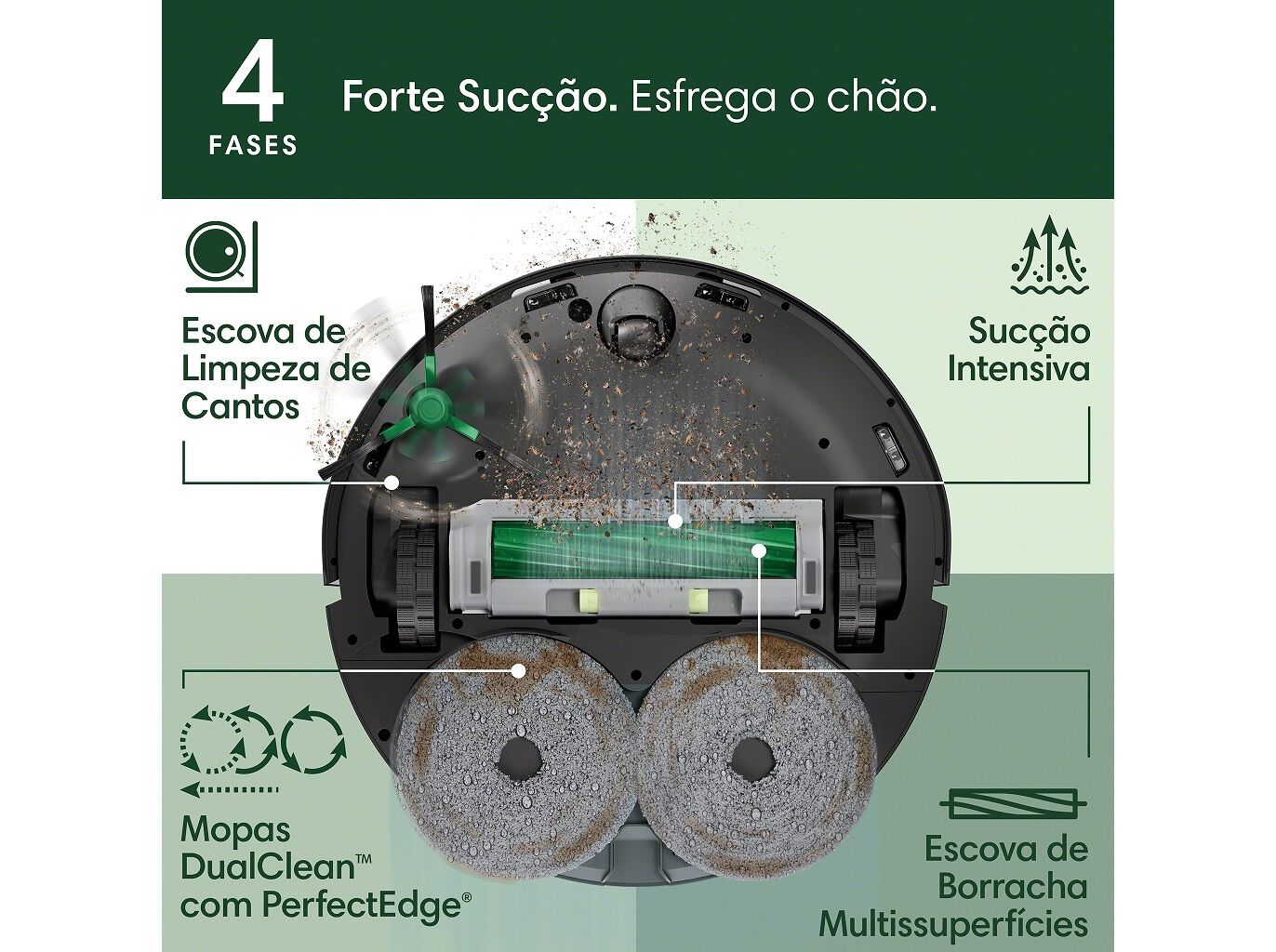 4
FASES

Forte Sucção. Esfrega o chão.

Escova de Limpeza de Cantos

Sucção Intensiva

Mopas DualClean™ com PerfectEdge®

Escova de Borracha Multissuperfícies