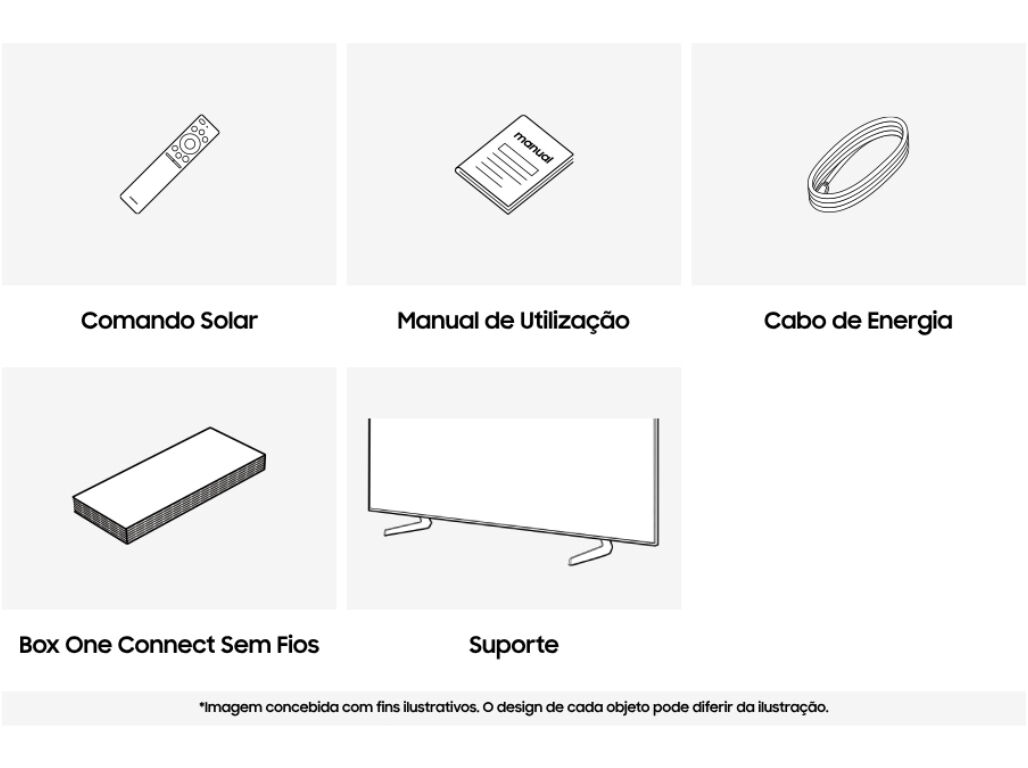 manual

Comando Solar

Manual de Utilização

Cabo de Energia

Box One Connect Sem Fios

Suporte

*Imagem concebida com fins ilustrativos. O design de cada objeto pode diferir da ilustração.