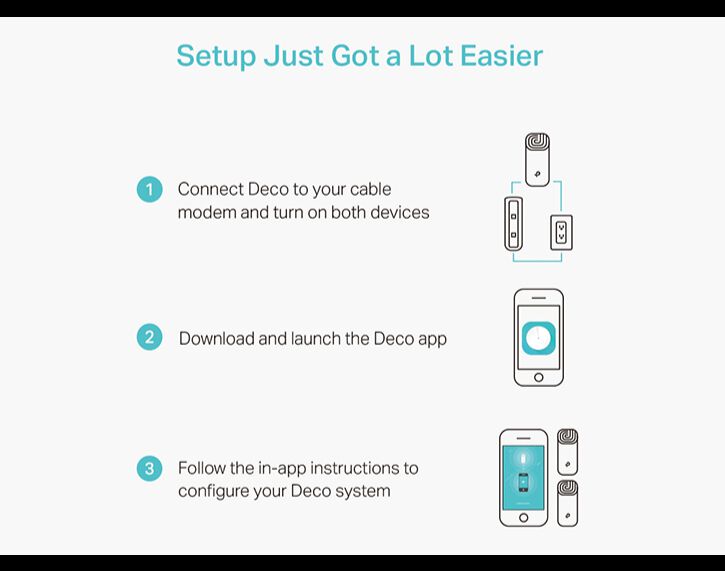 Setup Just Got a Lot Easier

1 Connect Deco to your cable modem and turn on both devices

2 Download and launch the Deco app

3 Follow the in-app instructions to configure your Deco system