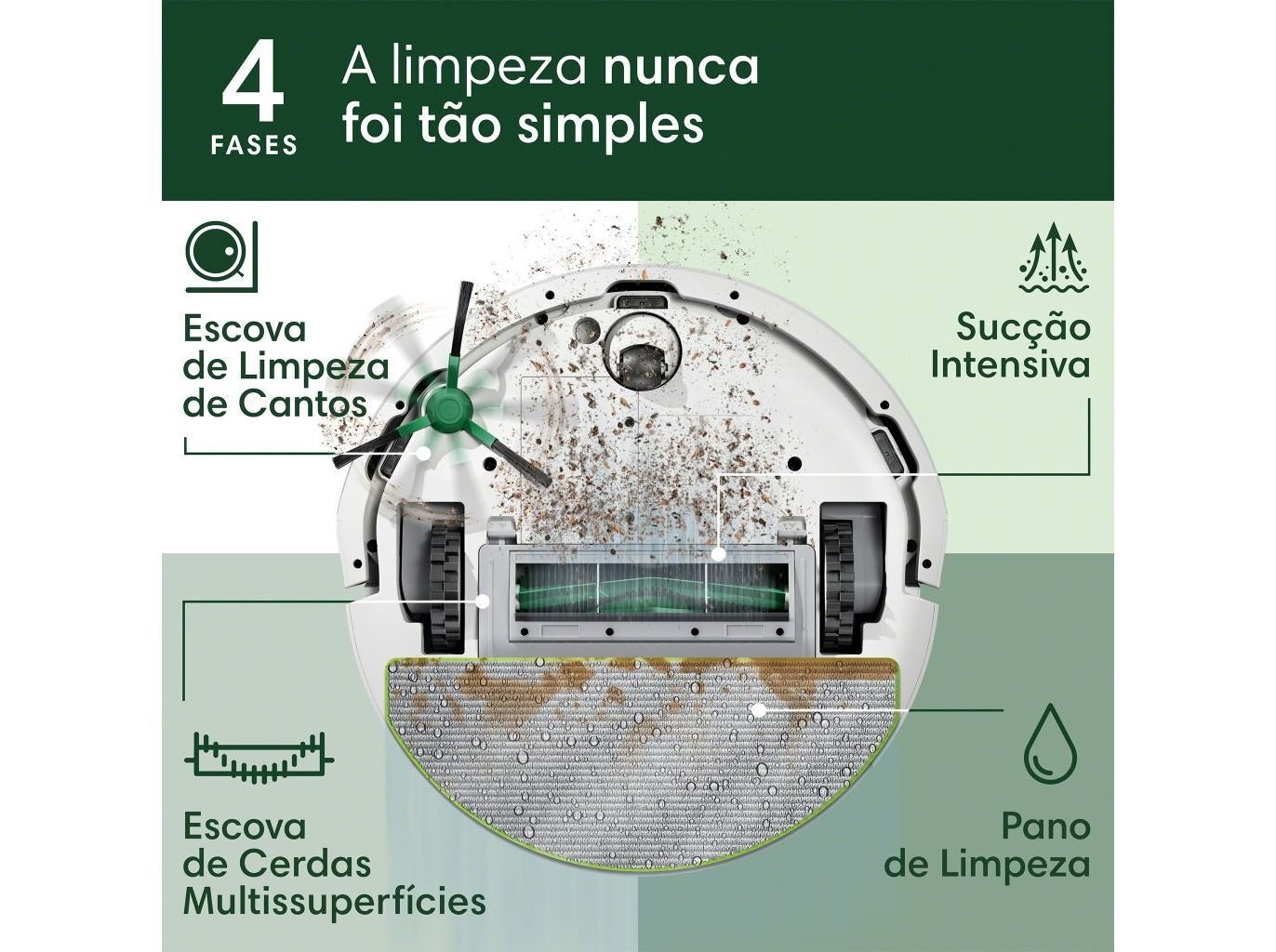 4
FASES

A limpeza nunca foi tão simples

Escova de Limpeza de Cantos

Sucção Intensiva

Escova de Cerdas Multissuperfícies

Pano de Limpeza