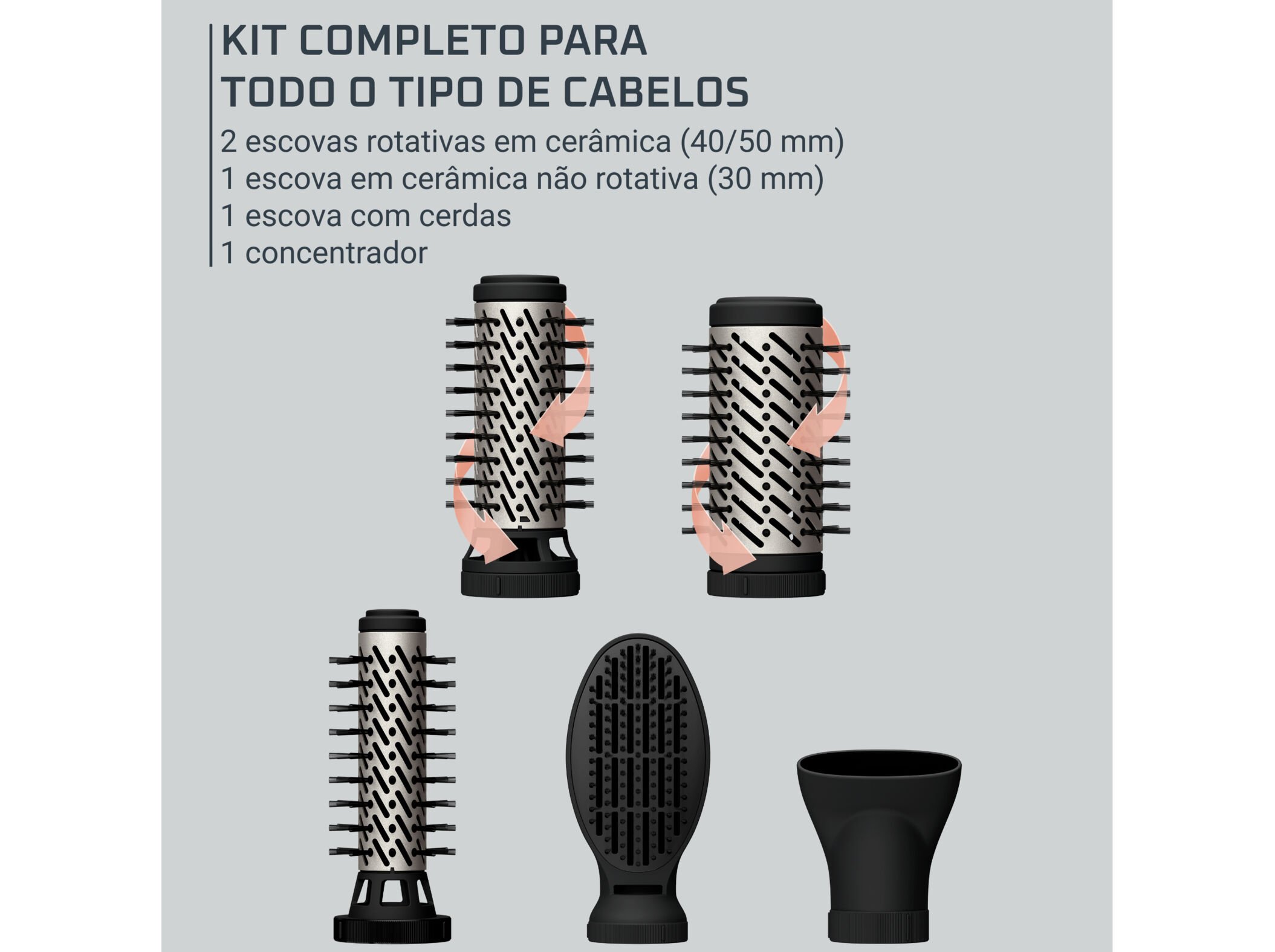 KIT COMPLETO PARA TODO O TIPO DE CABELOS

2 escovas rotativas em cerâmica (40/50 mm)
1 escova em cerâmica não rotativa (30 mm)
1 escova com cerdas
1 concentrador