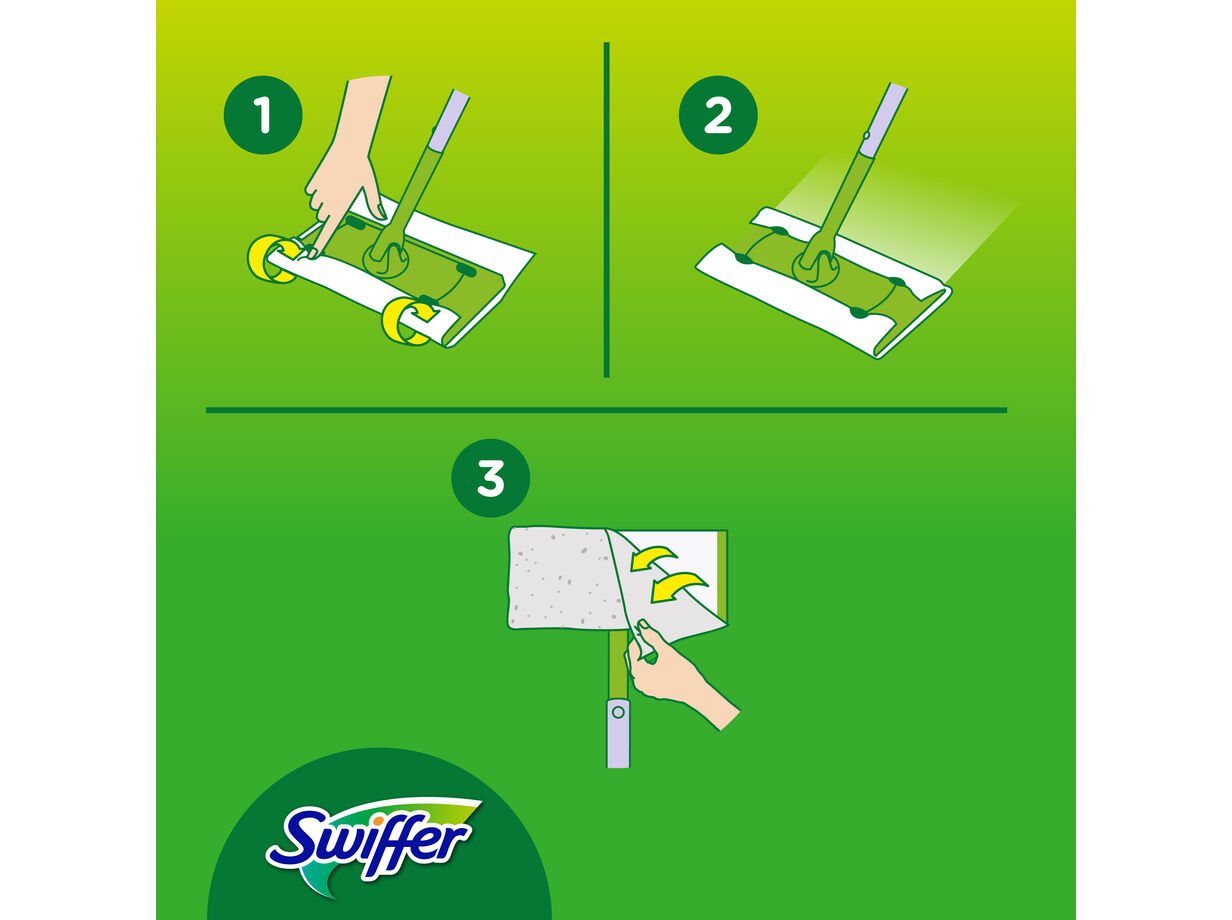 1

2

3

Swiffer