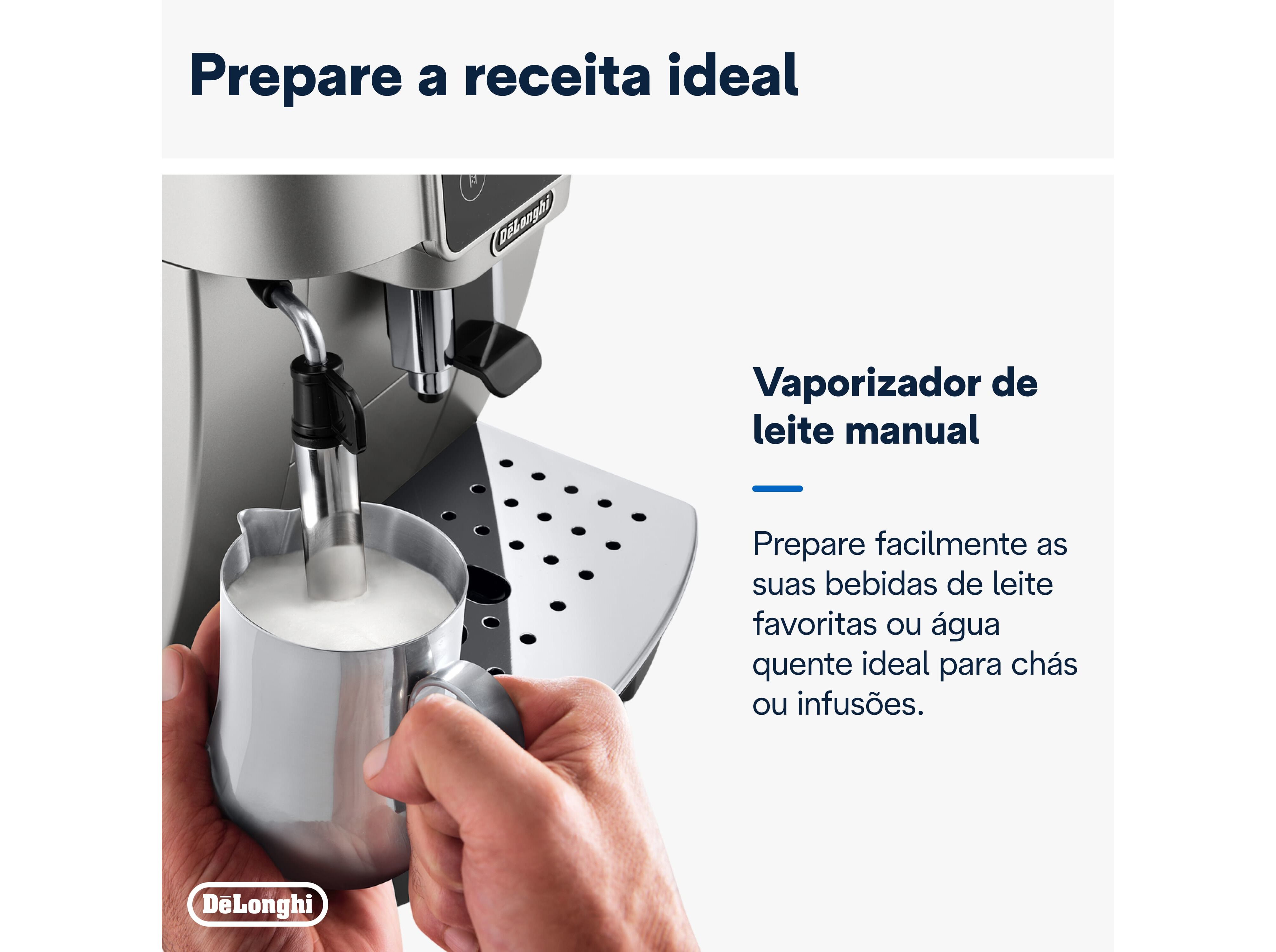 Prepare a receita ideal

DēLonghi

Vaporizador de leite manual

Prepare facilmente as suas bebidas de leite favoritas ou água quente ideal para chás ou infusões.

DēLonghi