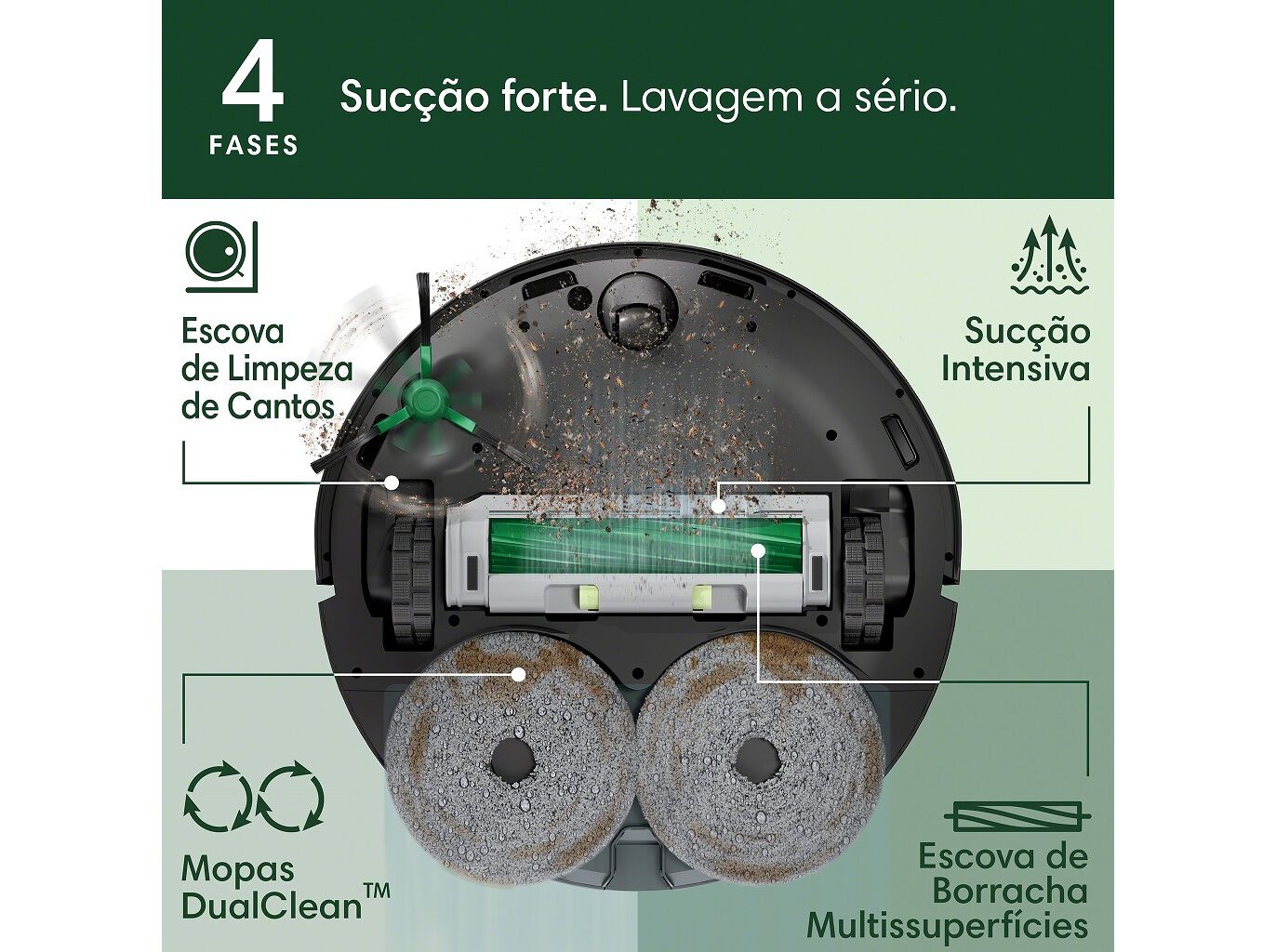 4
FASES

Sucção forte. Lavagem a sério.

Escova de Limpeza de Cantos

Sucção Intensiva

Mopas DualClean™

Escova de Borracha Multissuperfícies