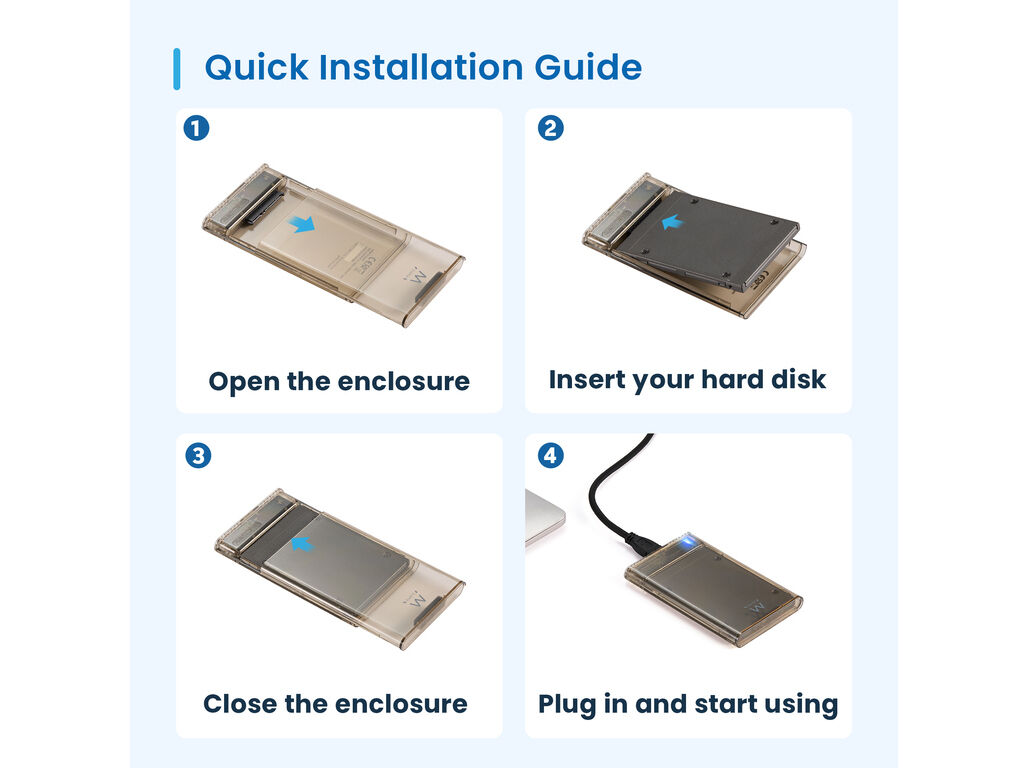 Quick Installation Guide

1

Open the enclosure

2

Insert your hard disk

3

Close the enclosure

4

Plug in and start using