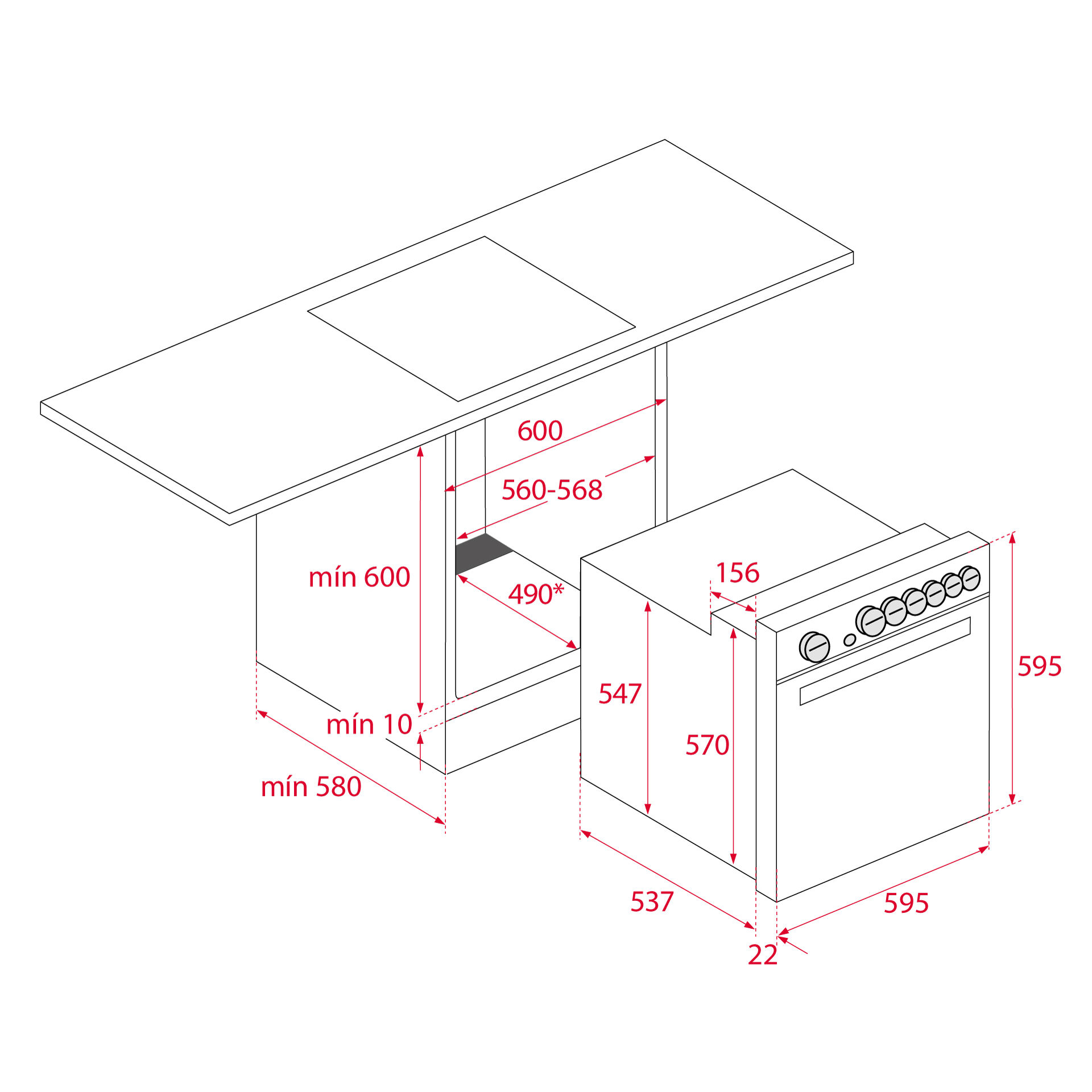 600
560-568
mín 600
490*
156
547
570
595
mín 10
mín 580
537
595
22