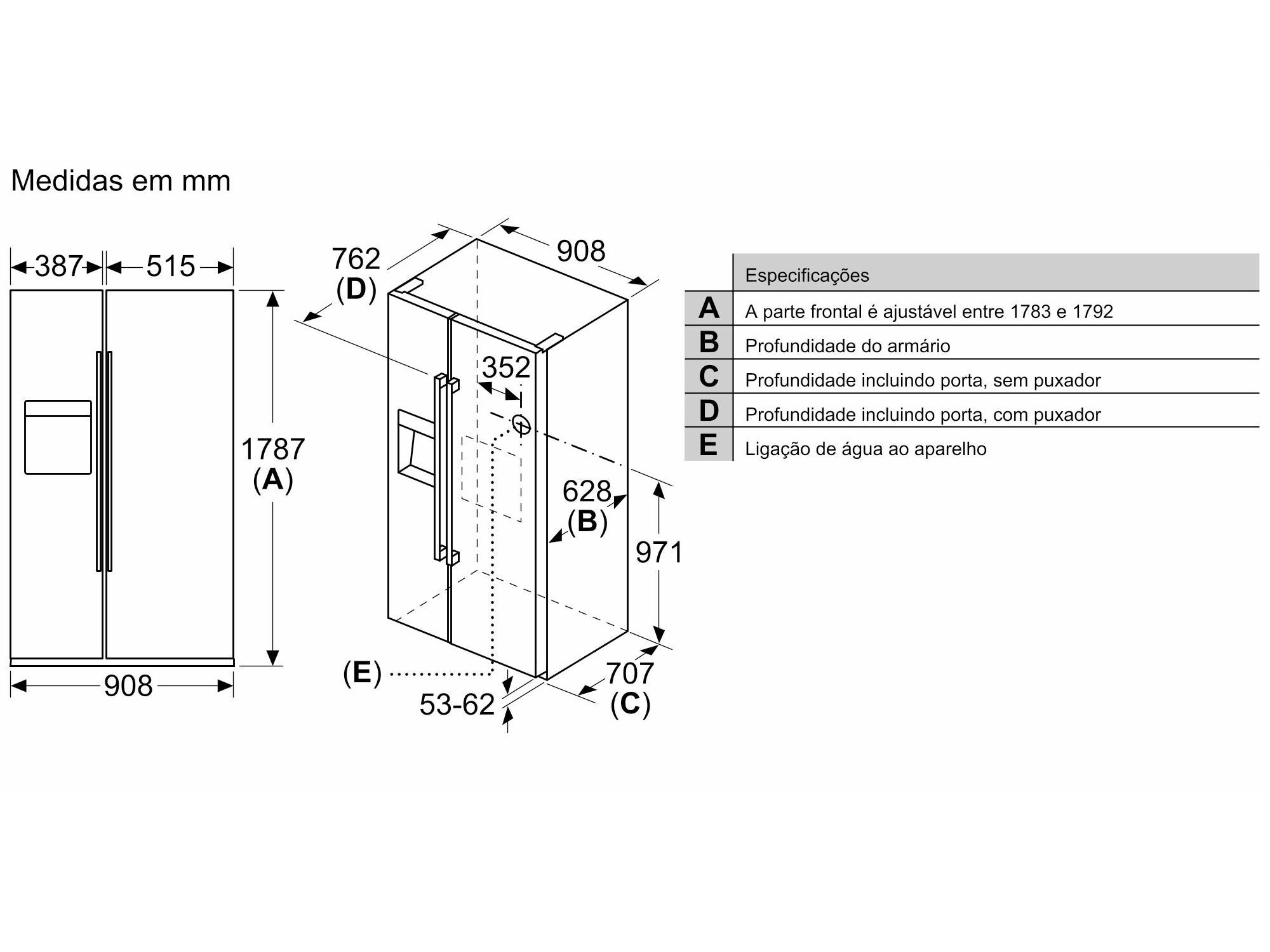 Medidas em mm

387 515

1787 (A)

908

762 (D)

908

352

628 (B)

971

(E)

53-62

707 (C)

| | Especificações |
|---|---|
| A | A parte frontal é ajustável entre 1783 e 1792 |
| B | Profundidade do armário |
| C | Profundidade incluindo porta, sem puxador |
| D | Profundidade incluindo porta, com puxador |
| E | Ligação de água ao aparelho |