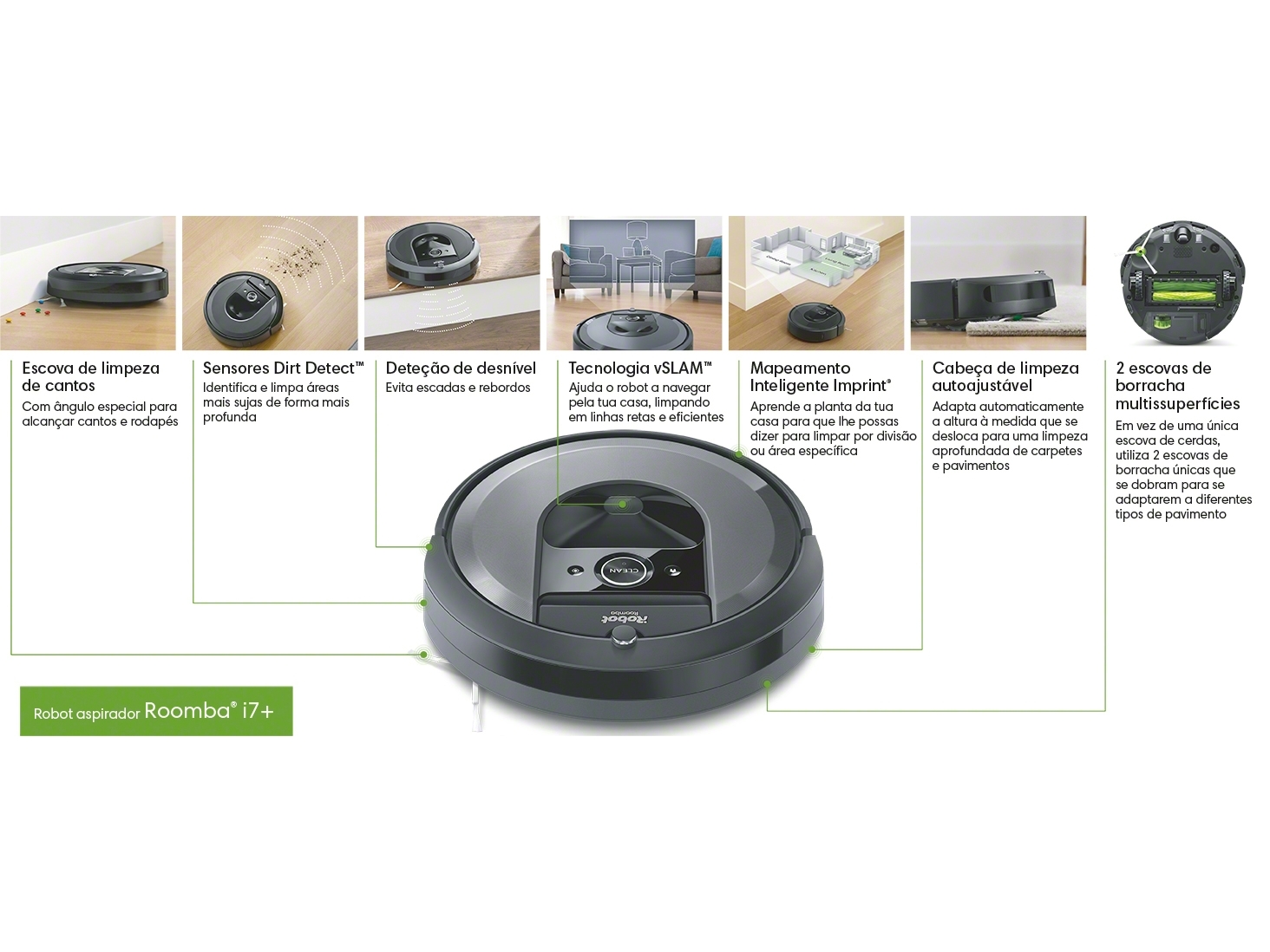 Escova de limpeza de cantos
Com ângulo especial para alcançar cantos e rodapés

Sensores Dirt Detect™
Identifica e limpa áreas mais sujas de forma mais profunda

Deteção de desnível
Evita escadas e rebordos

Tecnologia vSLAM™
Ajuda o robot a navegar pela tua casa, limpando em linhas retas e eficientes

Mapeamento Inteligente Imprint®
Aprende a planta da tua casa para que lhe possas dizer para limpar por divisão ou área específica

Cabeça de limpeza autoajustável
Adapta automaticamente a altura à medida que se desloca para uma limpeza aprofundada de carpetes e pavimentos

2 escovas de borracha multissuperfícies
Em vez de uma única escova de cerdas, utiliza 2 escovas de borracha únicas que se dobram para se adaptarem a diferentes tipos de pavimento

CLEAN
iRobot
Roomba

Robot aspirador Roomba® i7+